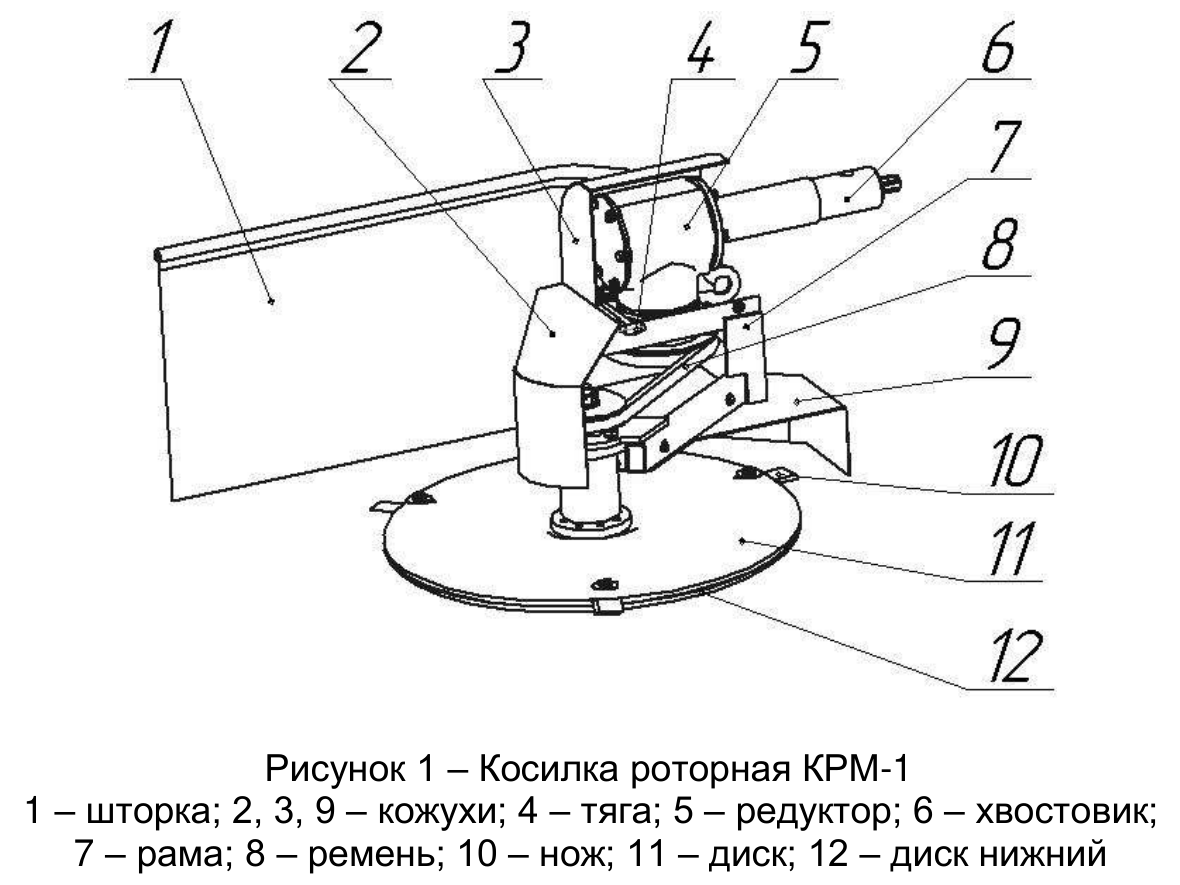 1
2
3
4
5
6
7
8
9
10
11
12

Рисунок 1 – Косилка роторная КРМ-1
1 – шторка; 2, 3, 9 – кожухи; 4 – тяга; 5 – редуктор; 6 – хвостовик; 7 – рама; 8 – ремень; 10 – нож; 11 – диск; 12 – диск нижний