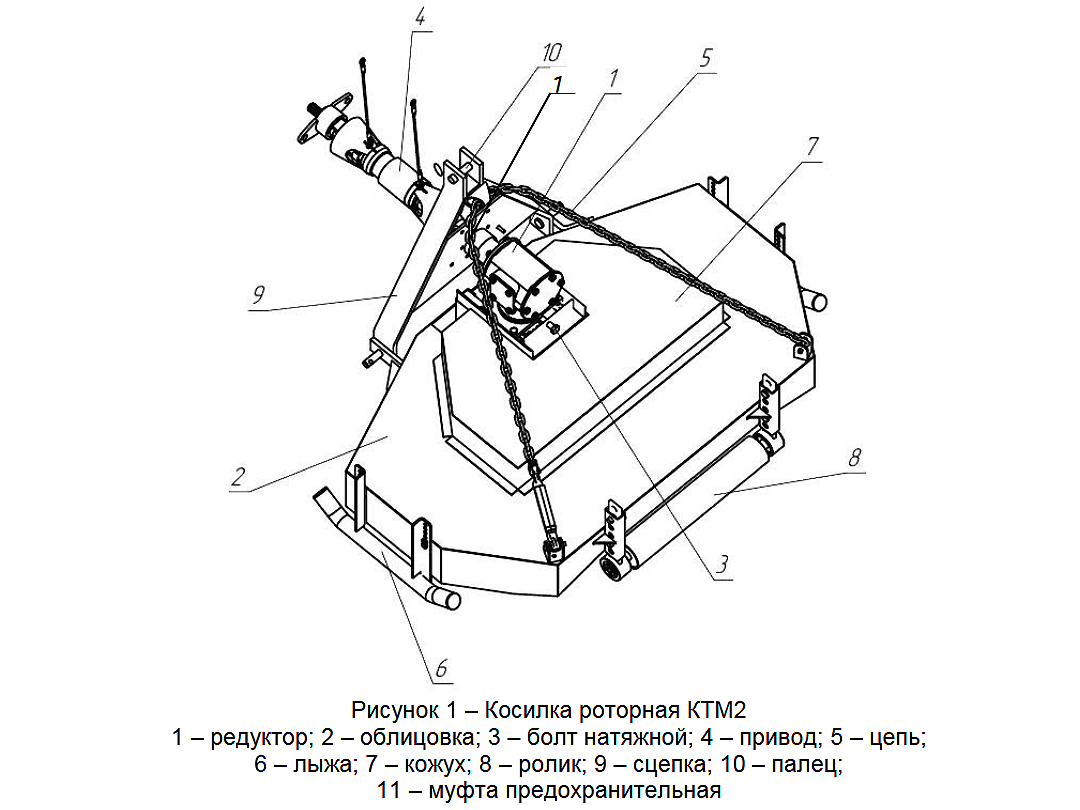 4
10
1
1
5
7
9
2
8
3
6

Рисунок 1 – Косилка роторная КТМ2
1 – редуктор; 2 – облицовка; 3 – болт натяжной; 4 – привод; 5 – цепь; 6 – лыжа; 7 – кожух; 8 – ролик; 9 – сцепка; 10 – палец; 11 – муфта предохранительная