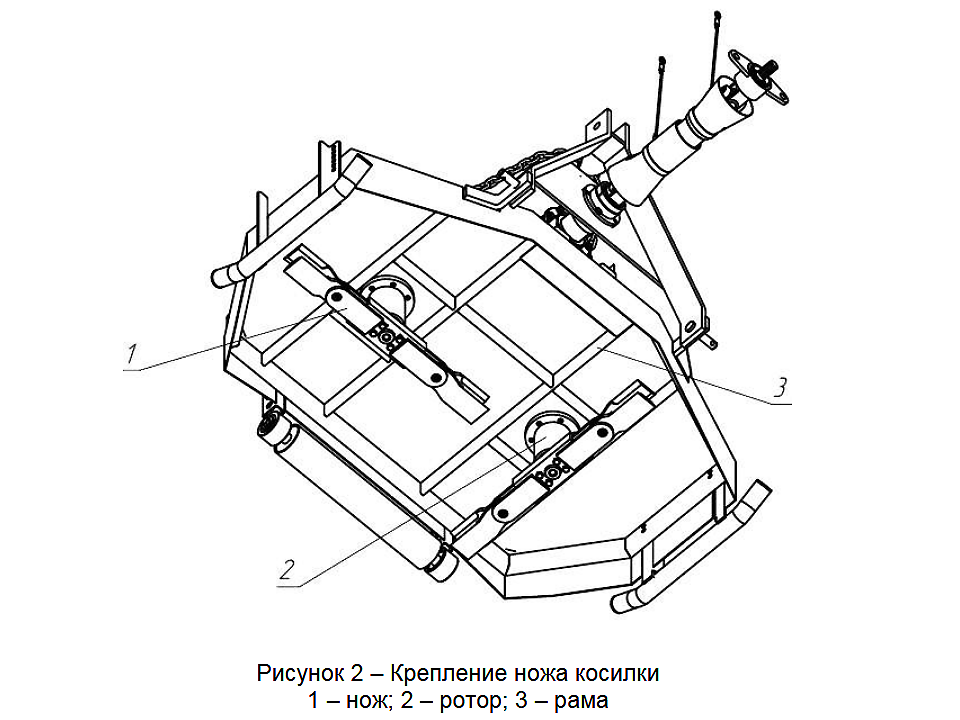 1

3

2

Рисунок 2 – Крепление ножа косилки
1 – нож; 2 – ротор; 3 – рама