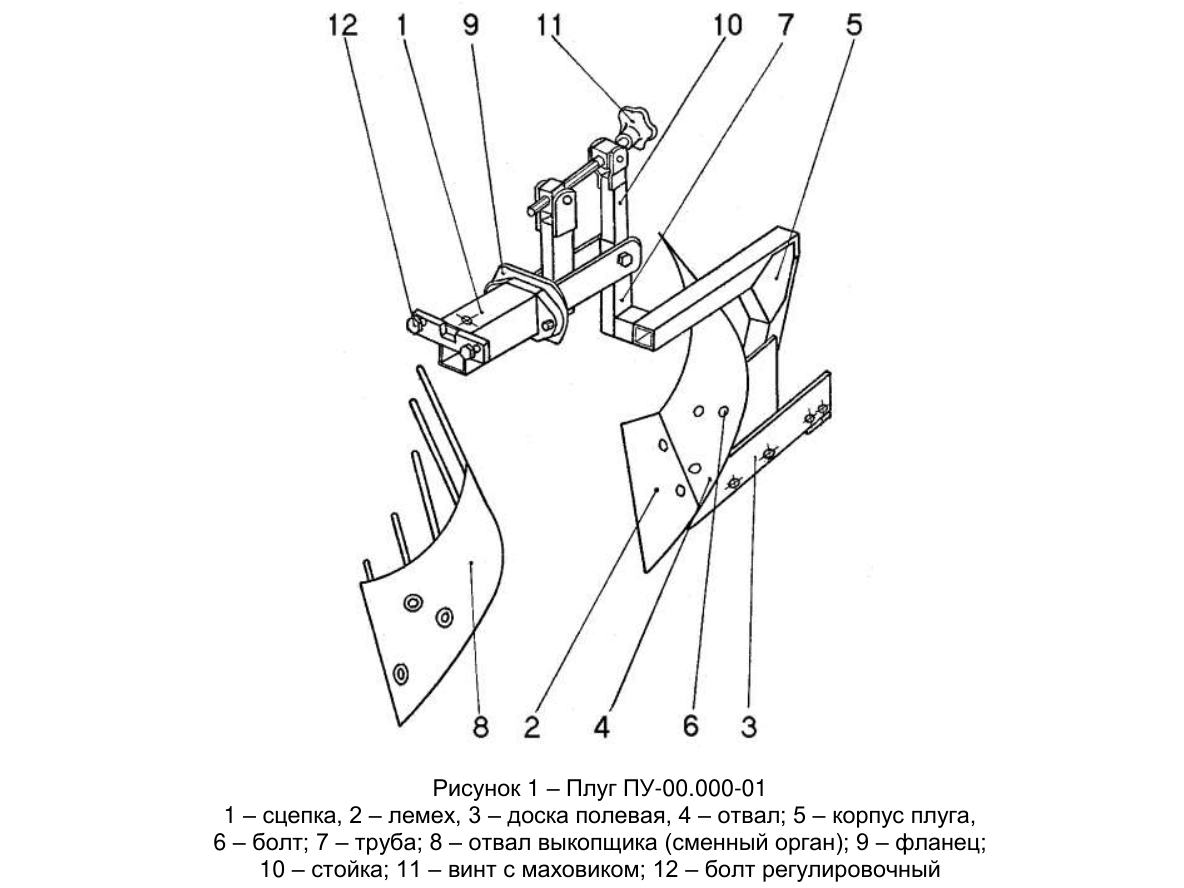 12 1 9 11 10 7 5

8 2 4 6 3

Рисунок 1 – Плуг ПУ-00.000-01
1 – сцепка, 2 – лемех, 3 – доска полевая, 4 – отвал; 5 – корпус плуга, 6 – болт; 7 – труба; 8 – отвал выкопщика (сменный орган); 9 – фланец; 10 – стойка; 11 – винт с маховиком; 12 – болт регулировочный